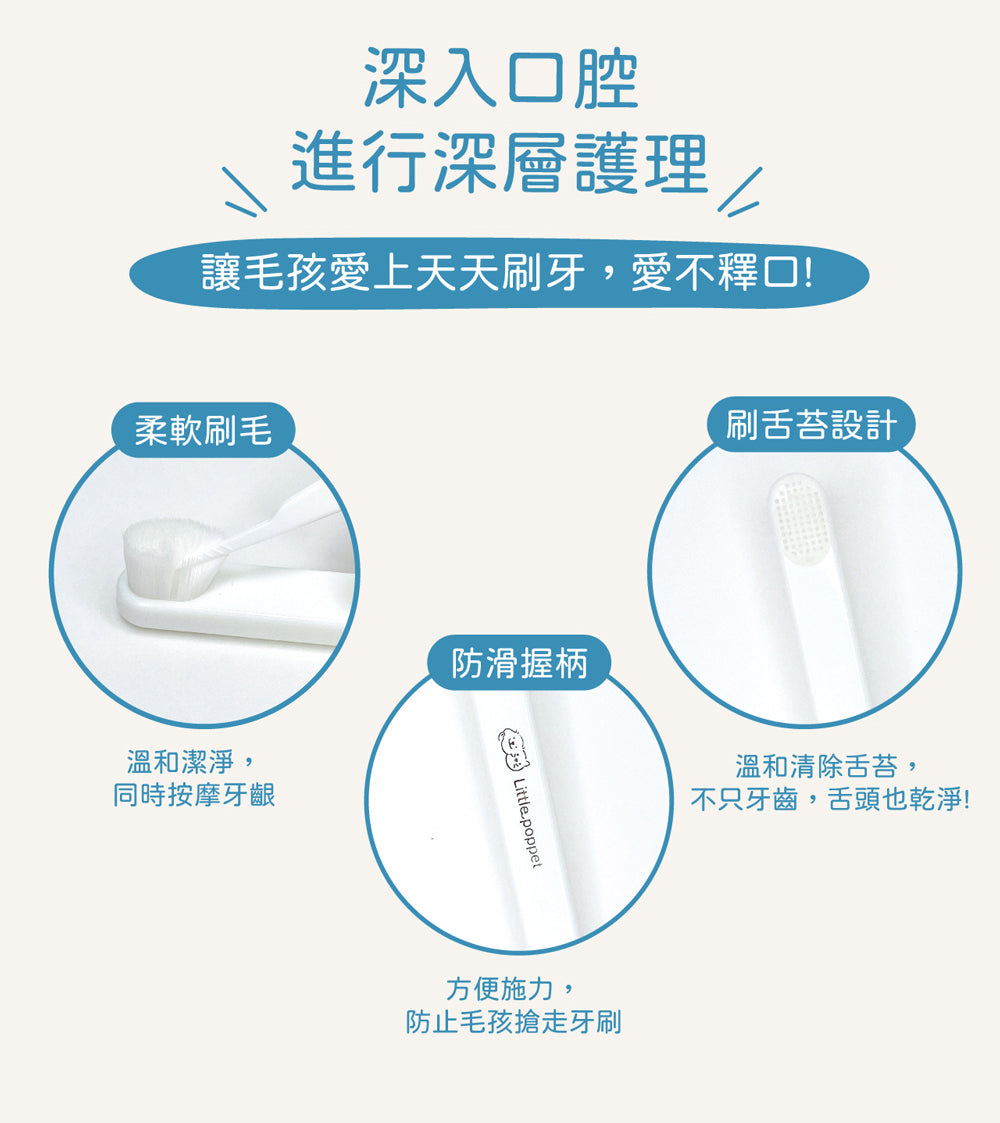 深入口腔
進行深層護理

讓毛孩愛上天天刷牙，愛不釋口!

柔軟刷毛

溫和潔淨，
同時按摩牙齦

防滑握柄

Little-poppet

方便施力，
防止毛孩搶走牙刷

刷舌苔設計

溫和清除舌苔，
不只牙齒，舌頭也乾淨!