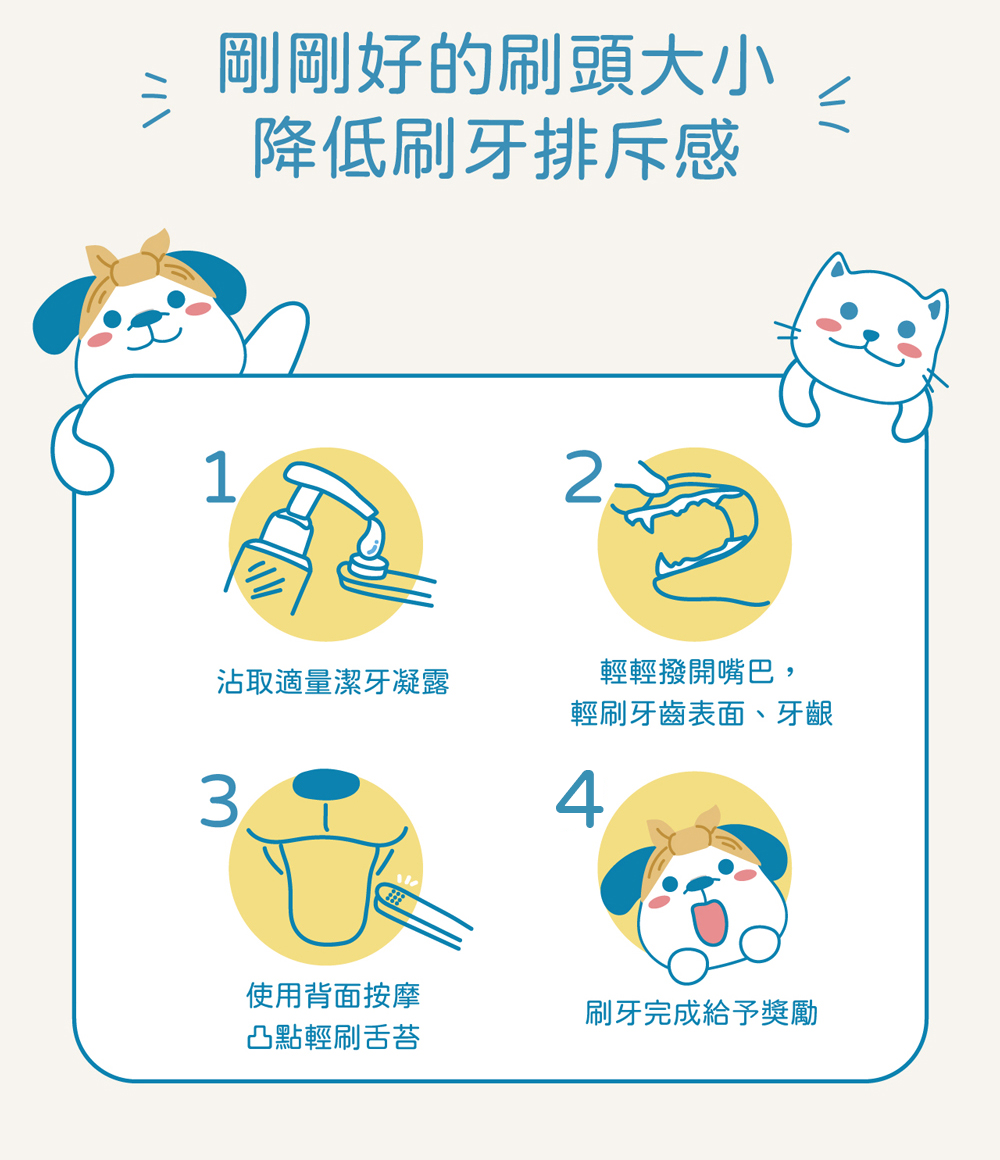 剛剛好的刷頭大小
降低刷牙排斥感

1

沾取適量潔牙凝露

2

輕輕撥開嘴巴，
輕刷牙齒表面、牙齦

3

使用背面按摩
凸點輕刷舌苔

4

刷牙完成給予獎勵