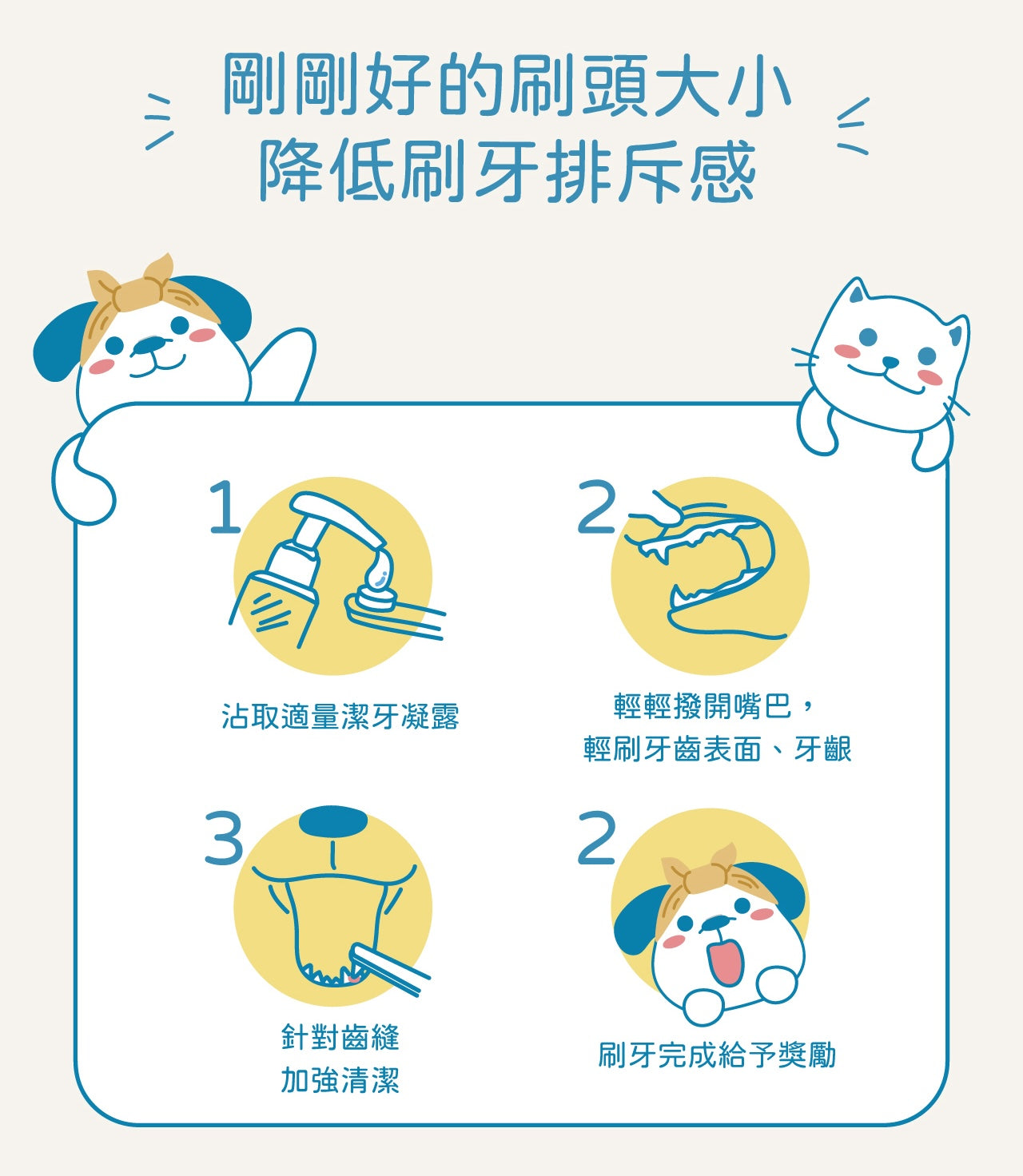 剛剛好的刷頭大小
降低刷牙排斥感

1
沾取適量潔牙凝露

2
輕輕撥開嘴巴，
輕刷牙齒表面、牙齦

3
針對齒縫
加強清潔

2
刷牙完成給予獎勵